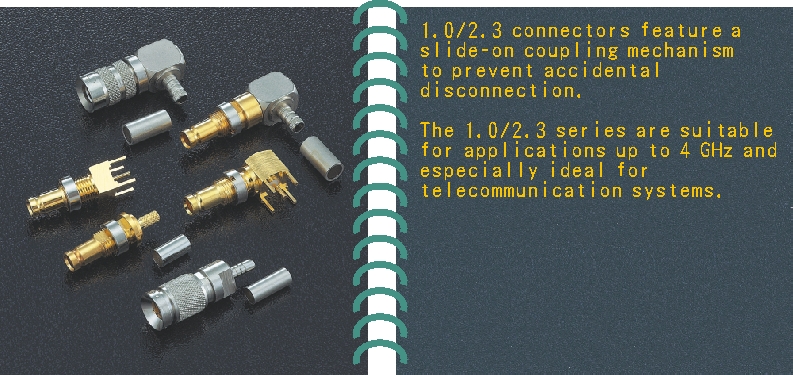 1.0/2.3 connectors feature a slide-on coupling mechanism to prevent accidental disconnection.

The 1.0/2.3 series are suitable for applications up to 4 GHz and especially ideal for telecommunication systems.